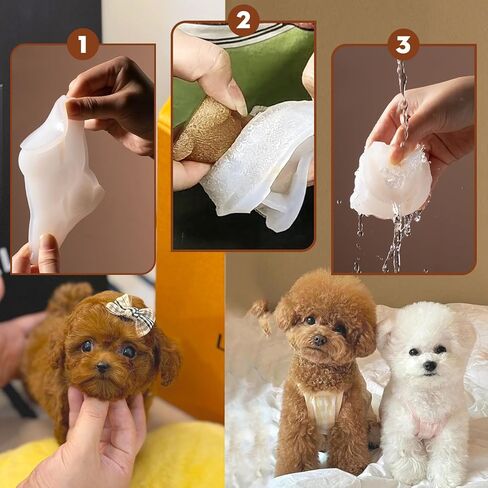 1
2
3