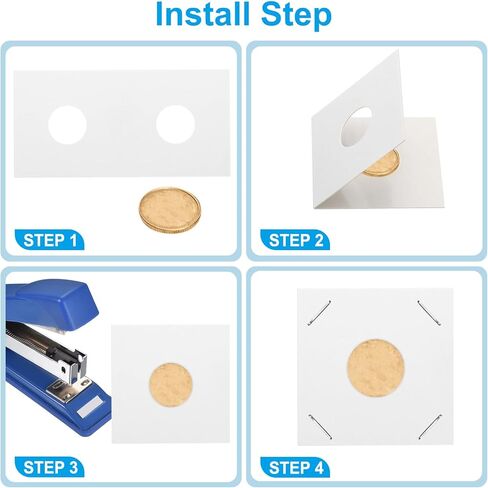 Install Step

STEP 1

STEP 2

STEP 3

STEP 4