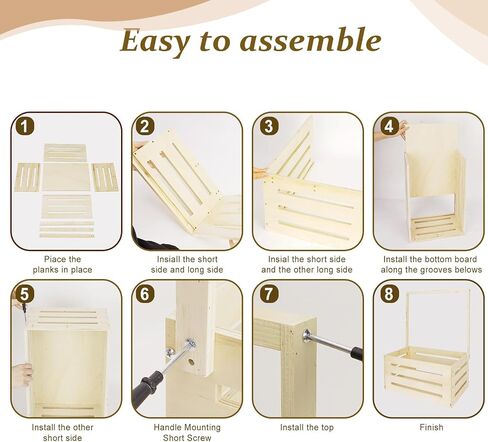 Easy to assemble

1
Piace the planks in place

2
Insiall the short side and long side

3
Insial the short side and the other long side

4
Install the bottom board along the grooves belows

5
Install the other short side

6
Handle Mounting Short Screw

7
Install the top

8
Finish