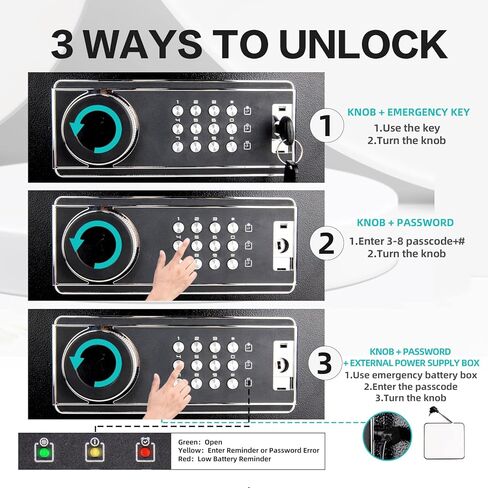 3 WAYS TO UNLOCK

1

KNOB + EMERGENCY KEY
1.Use the key
2.Turn the knob

2

KNOB + PASSWORD
1.Enter 3-8 passcode+#
2.Turn the knob

3

KNOB + PASSWORD
+ EXTERNAL POWER SUPPLY BOX
1.Use emergency battery box
2.Enter the passcode
3.Turn the knob

Green: Open
Yellow: Enter Reminder or Password Error
Red: Low Battery Reminder