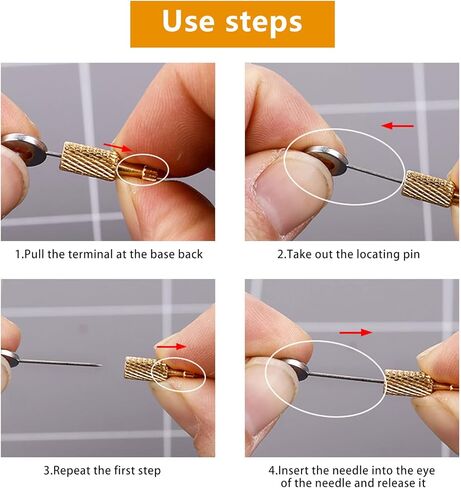 Use steps

1.Pull the terminal at the base back

2.Take out the locating pin

3.Repeat the first step

4.Insert the needle into the eye of the needle and release it