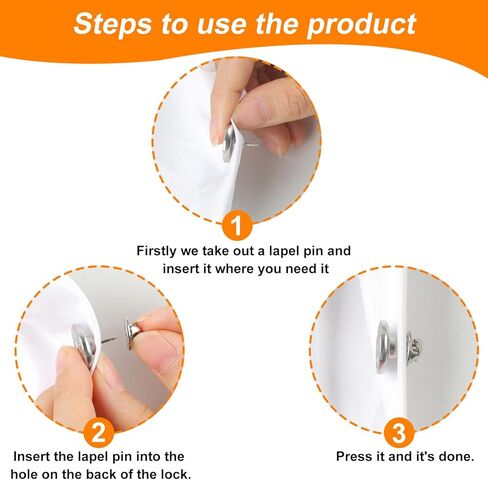 Steps to use the product

1

Firstly we take out a lapel pin and insert it where you need it

2

Insert the lapel pin into the hole on the back of the lock.

3

Press it and it's done.