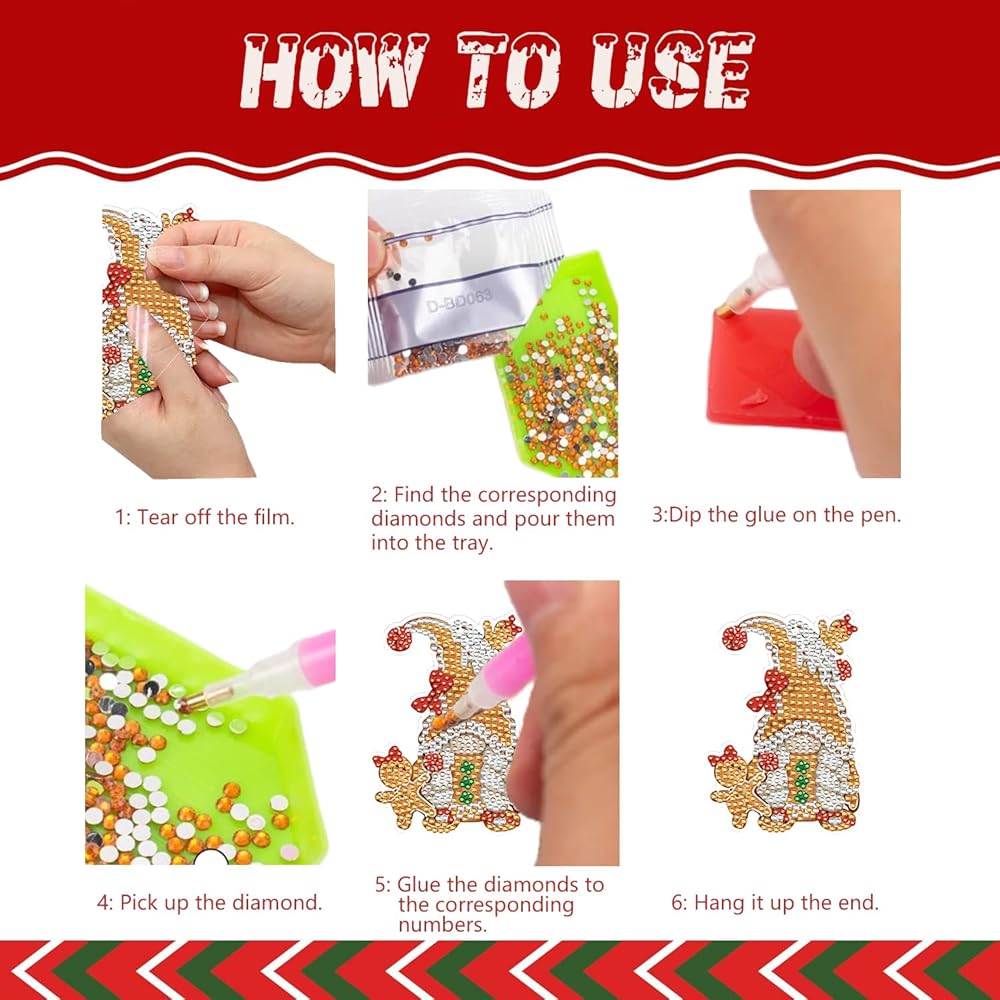 HOW TO USE

D-BD063

1: Tear off the film.

2: Find the corresponding diamonds and pour them into the tray.

3:Dip the glue on the pen.

4: Pick up the diamond.

5: Glue the diamonds to the corresponding numbers.

6: Hang it up the end.