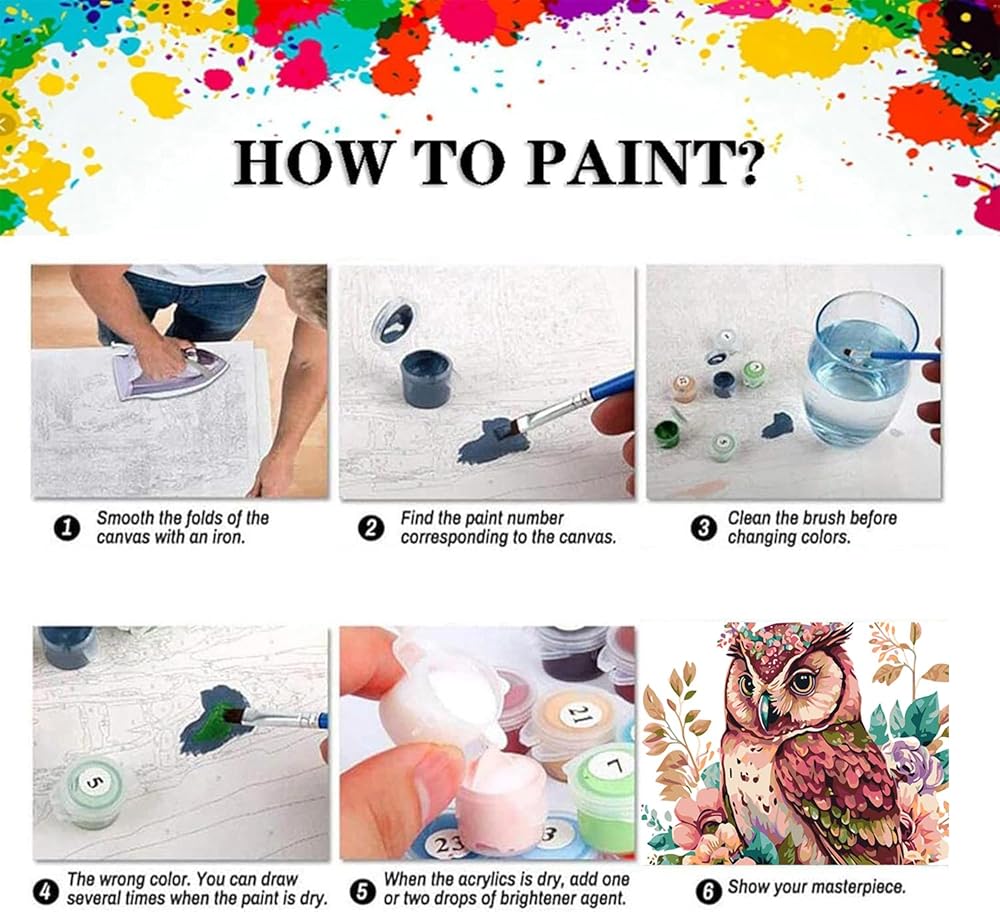 HOW TO PAINT?

1 Smooth the folds of the canvas with an iron.

2 Find the paint number corresponding to the canvas.

3 Clean the brush before changing colors.

5

21

7

23

3

4 The wrong color. You can draw several times when the paint is dry.

5 When the acrylics is dry, add one or two drops of brightener agent.

6 Show your masterpiece.