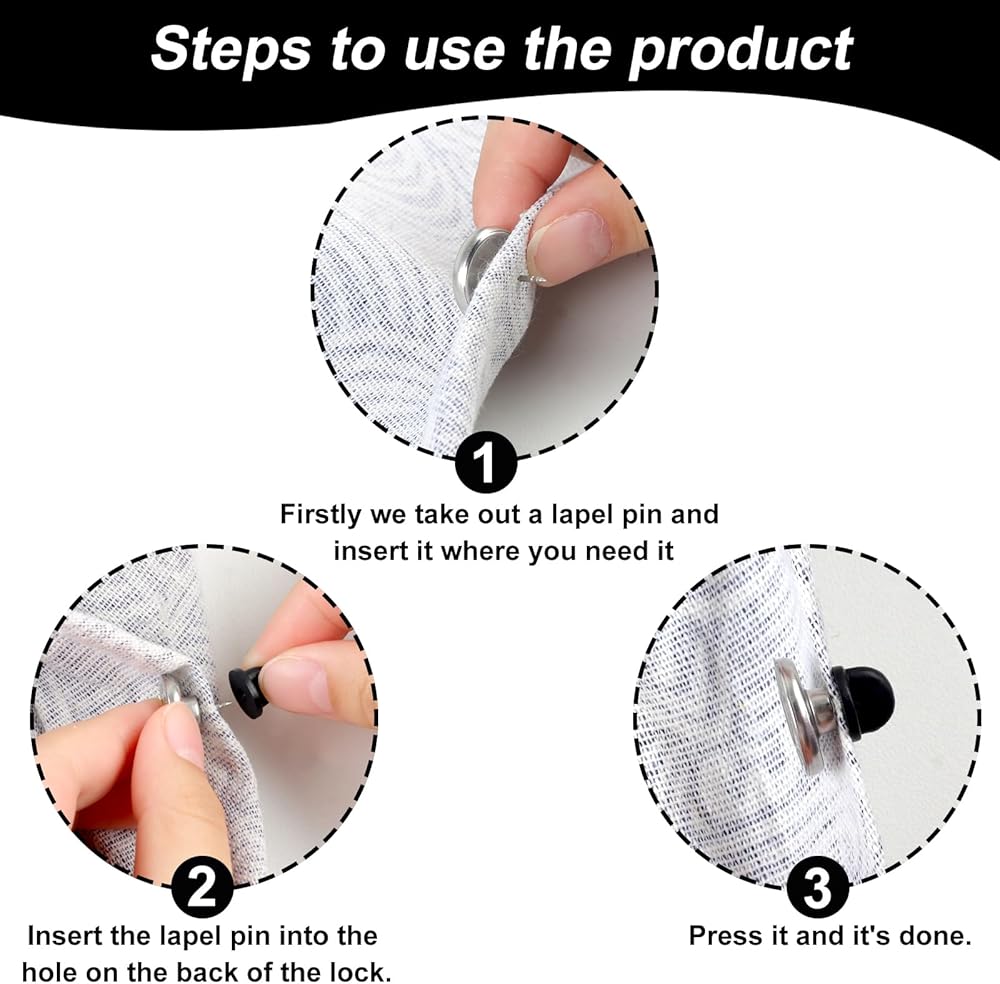 Steps to use the product

1

Firstly we take out a lapel pin and insert it where you need it

2

Insert the lapel pin into the hole on the back of the lock.

3

Press it and it's done.