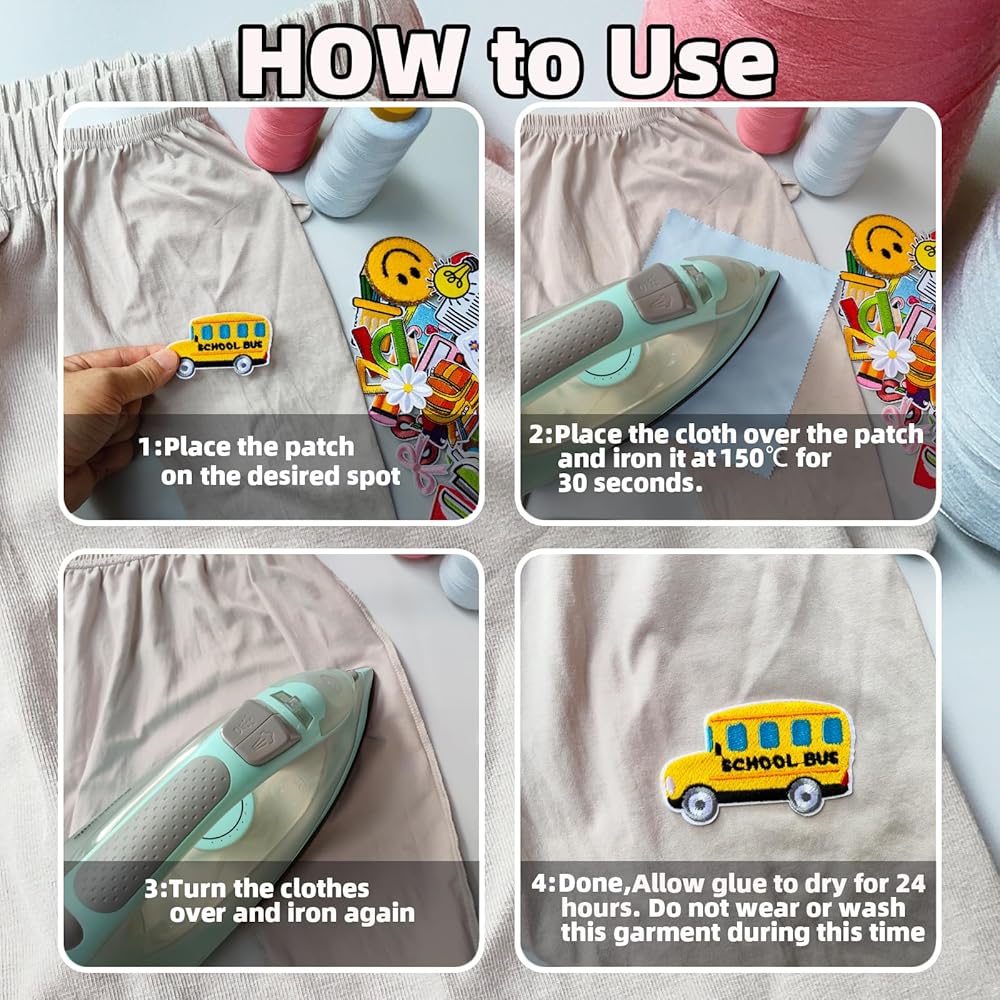 HOW to Use

SCHOOL BUS

1:Place the patch on the desired spot

2:Place the cloth over the patch and iron it at 150℃ for 30 seconds.

3:Turn the clothes over and iron again

SCHOOL BUS

4:Done,Allow glue to dry for 24 hours. Do not wear or wash this garment during this time