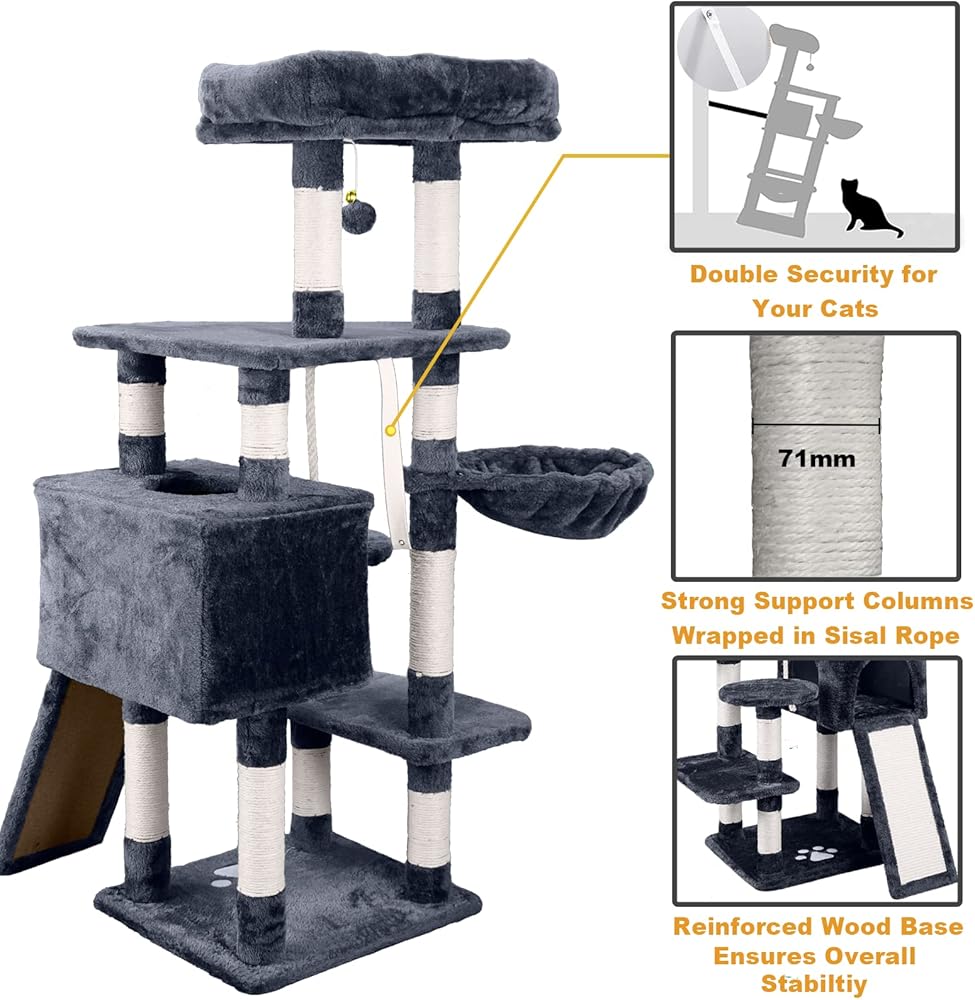 Double Security for Your Cats

71mm

Strong Support Columns Wrapped in Sisal Rope

Reinforced Wood Base Ensures Overall Stabiltiy