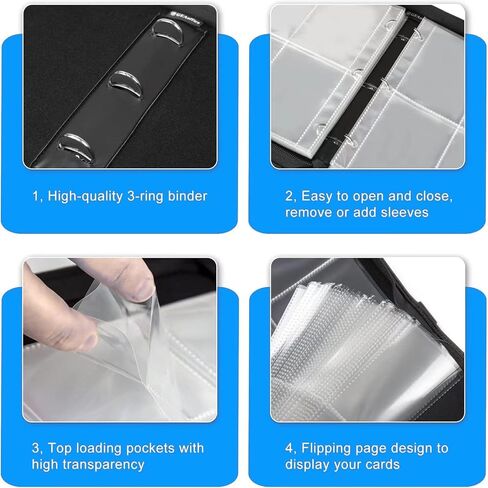 1, High-quality 3-ring binder

2, Easy to open and close, remove or add sleeves

3, Top loading pockets with high transparency

4, Flipping page design to display your cards