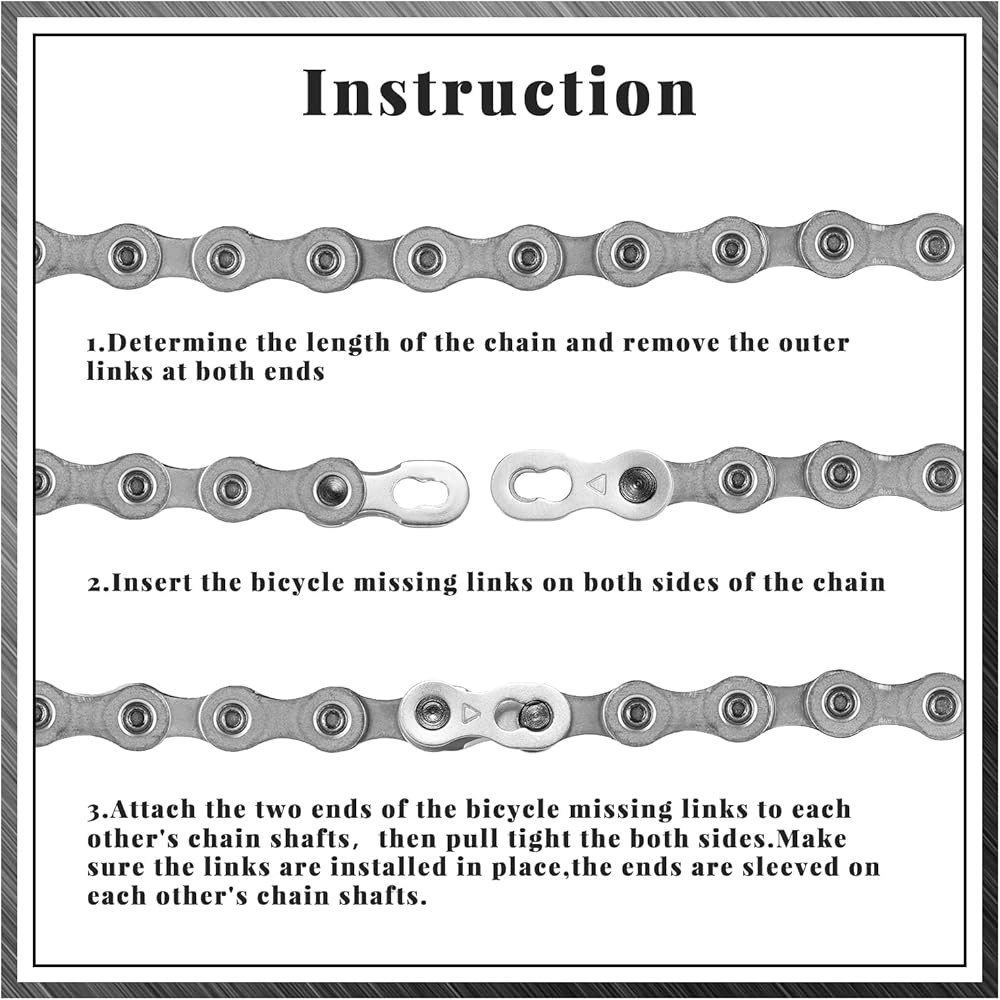 Instruction

1.Determine the length of the chain and remove the outer links at both ends

2.Insert the bicycle missing links on both sides of the chain

3.Attach the two ends of the bicycle missing links to each other's chain shafts, then pull tight the both sides.Make sure the links are installed in place,the ends are sleeved on each other's chain shafts.