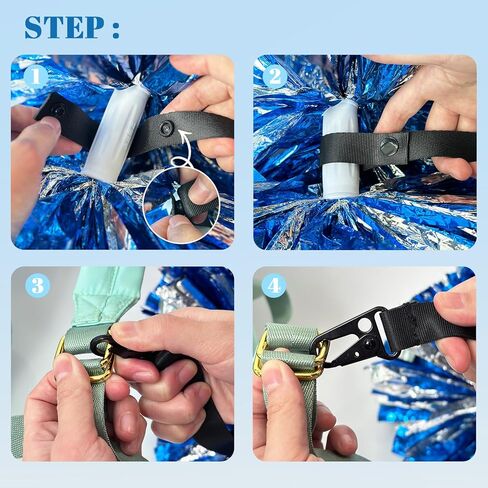 STEP :

1

2

3

4