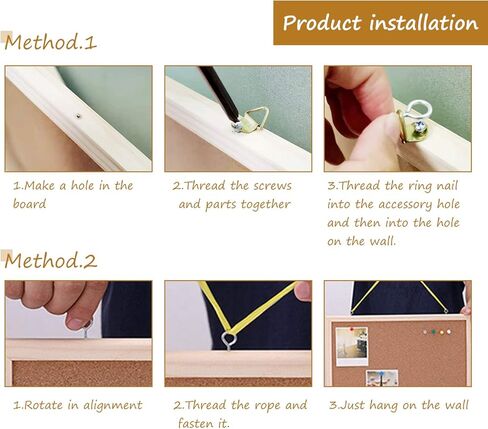 Product installation

Method.1

1.Make a hole in the board

2.Thread the screws and parts together

3.Thread the ring nail into the accessory hole and then into the hole on the wall.

Method.2

1.Rotate in alignment

2.Thread the rope and fasten it.

3.Just hang on the wall