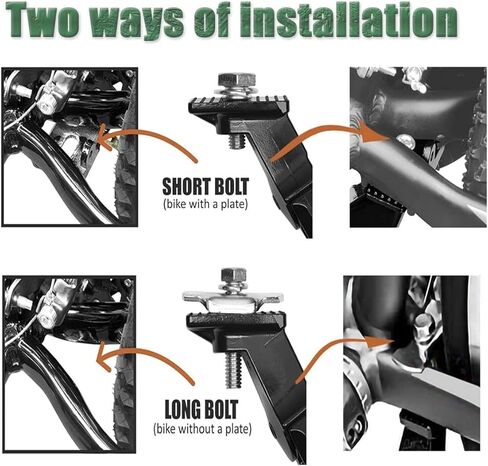 Two ways of installation

SHORT BOLT
(bike with a plate)

LONG BOLT
(bike without a plate)