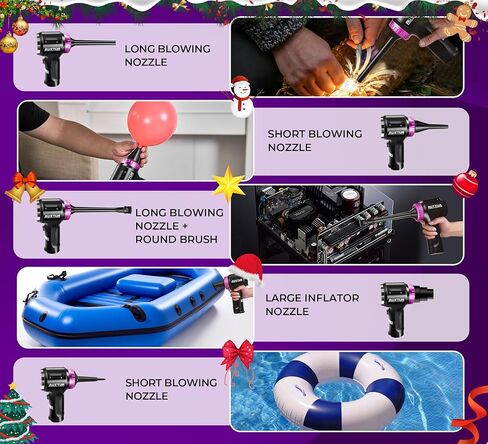 LONG BLOWING NOZZLE

SHORT BLOWING NOZZLE

LONG BLOWING NOZZLE + ROUND BRUSH

LARGE INFLATOR NOZZLE

SHORT BLOWING NOZZLE