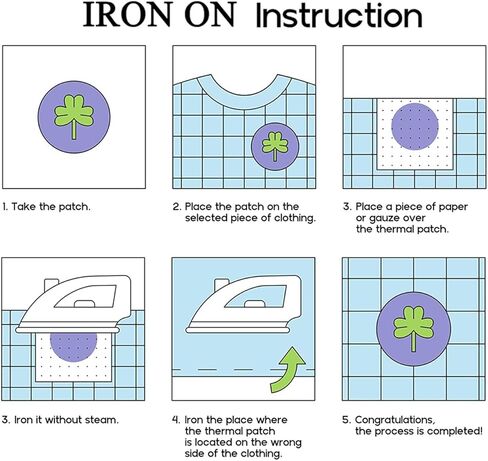 IRON ON Instruction

1. Take the patch.

2. Place the patch on the selected piece of clothing.

3. Place a piece of paper or gauze over the thermal patch.

3. Iron it without steam.

4. Iron the place where the thermal patch is located on the wrong side of the clothing.

5. Congratulations, the process is completed!