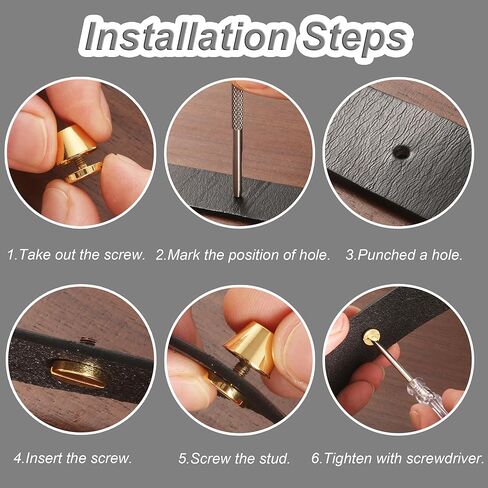 Installation Steps

1.Take out the screw.

2.Mark the position of hole.

3.Punched a hole.

4.Insert the screw.

5.Screw the stud.

6.Tighten with screwdriver.