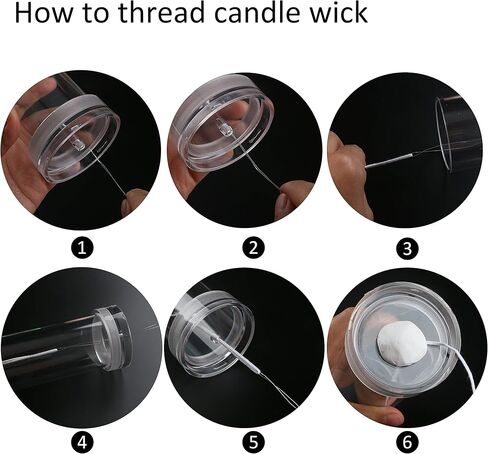 How to thread candle wick

1

2

3

4

5

6