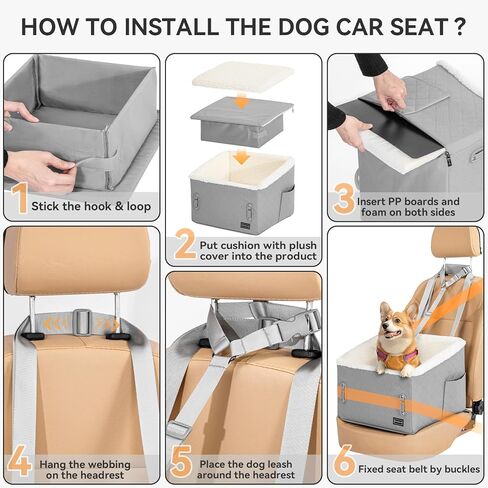 HOW TO INSTALL THE DOG CAR SEAT ?

1 Stick the hook & loop

2 Put cushion with plush cover into the product

3 Insert PP boards and foam on both sides

4 Hang the webbing on the headrest

5 Place the dog leash around the headrest

6 Fixed seat belt by buckles