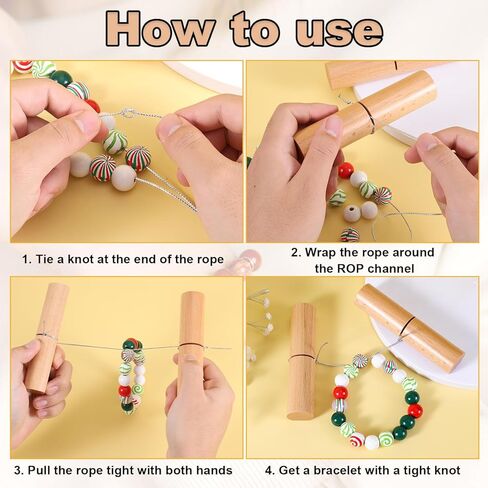 How to use

1. Tie a knot at the end of the rope

2. Wrap the rope around the ROP channel

3. Pull the rope tight with both hands

4. Get a bracelet with a tight knot