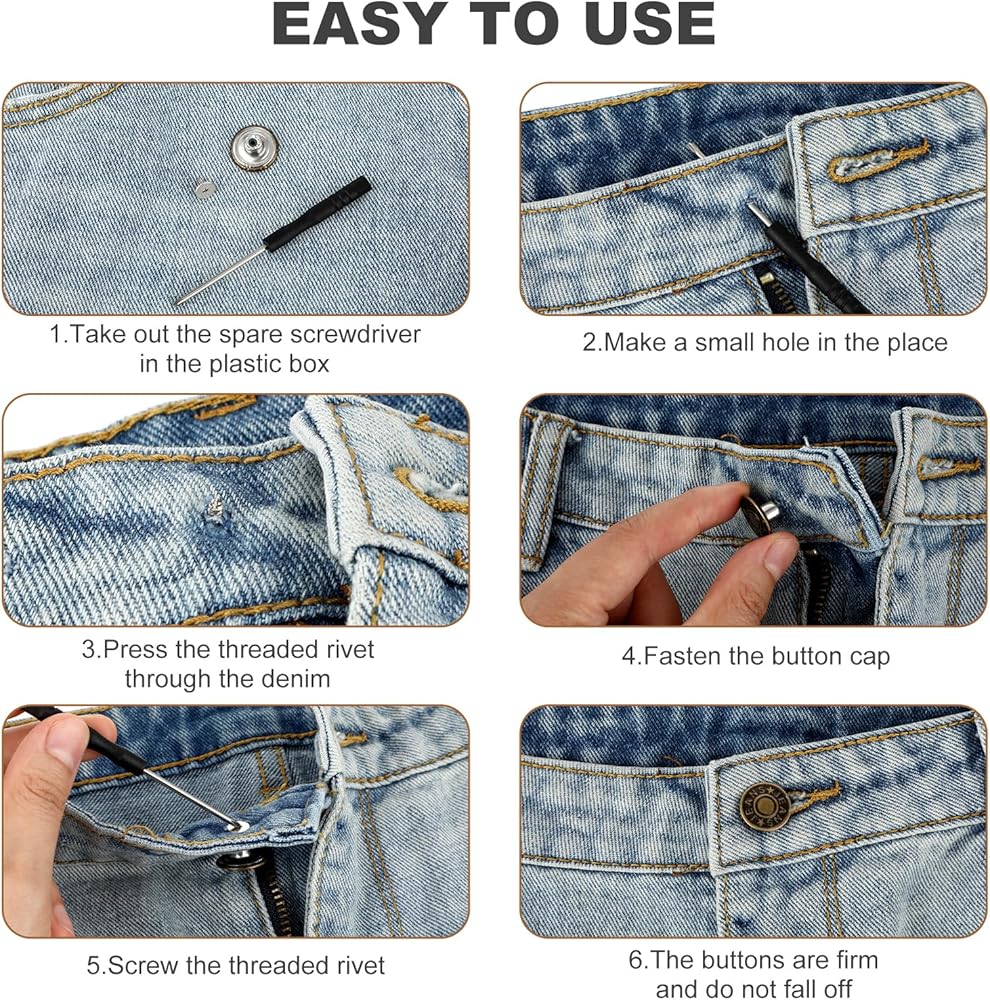 EASY TO USE

1.Take out the spare screwdriver in the plastic box

2.Make a small hole in the place

3.Press the threaded rivet through the denim

4.Fasten the button cap

5.Screw the threaded rivet

6.The buttons are firm and do not fall off