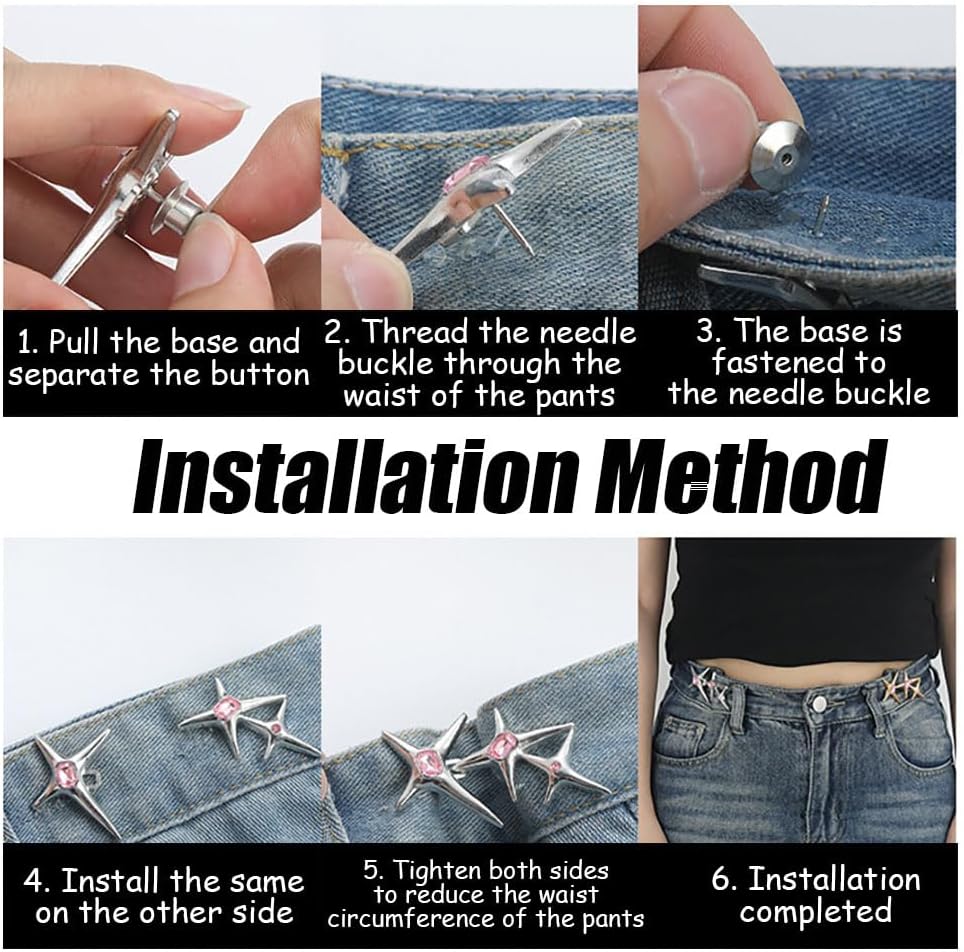 1. Pull the base and separate the button

2. Thread the needle buckle through the waist of the pants

3. The base is fastened to the needle buckle

Installation Method

4. Install the same on the other side

5. Tighten both sides to reduce the waist circumference of the pants

6. Installation completed