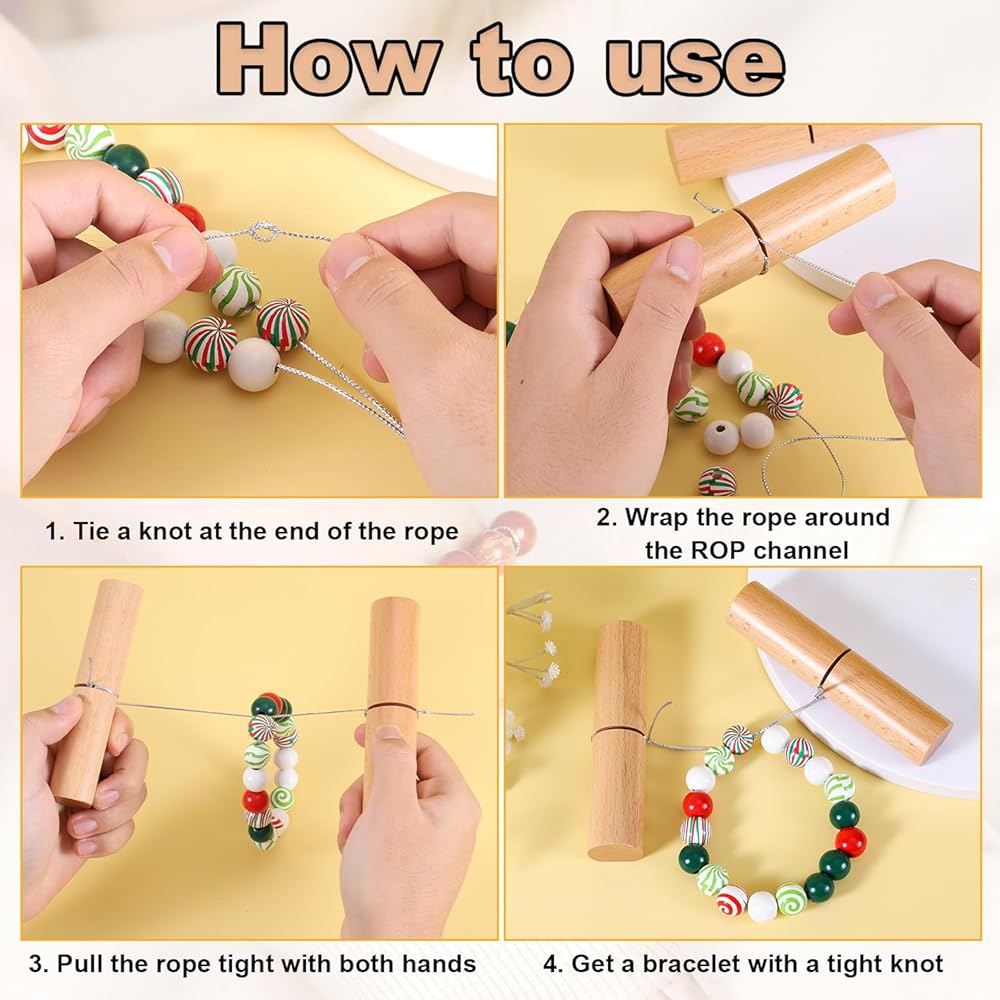 How to use

1. Tie a knot at the end of the rope

2. Wrap the rope around the ROP channel

3. Pull the rope tight with both hands

4. Get a bracelet with a tight knot