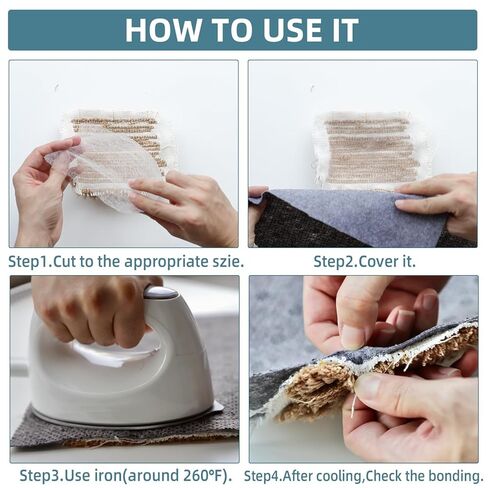 HOW TO USE IT

Step1.Cut to the appropriate szie.

Step2.Cover it.

Step3.Use iron(around 260°F).

Step4.After cooling,Check the bonding.