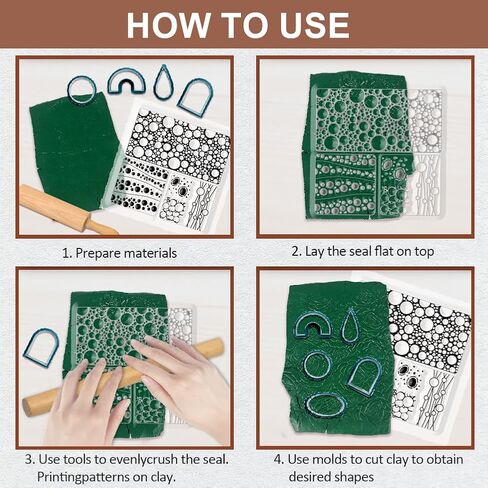 HOW TO USE

1. Prepare materials

2. Lay the seal flat on top

3. Use tools to evenlycrush the seal. Printingpatterns on clay.

4. Use molds to cut clay to obtain desired shapes