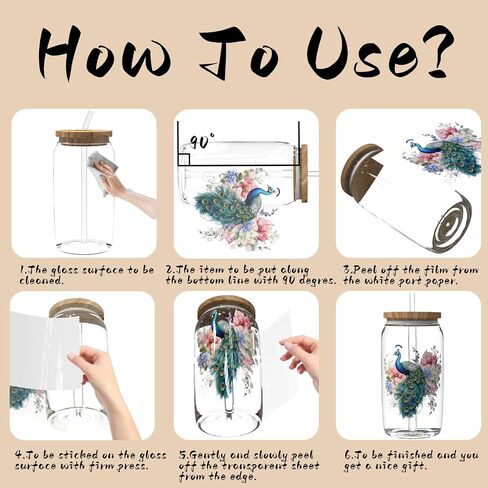 How To Use?

90°

1.The glass surface to be cleaned.

2.The item to be put along the bottom line with 90 degres.

3.Peel off the film from the white part paper.

4.To be sticked on the glass surface with firm press.

5.Gently and slowly peel off the transparent sheet from the edge.

6.To be finished and you get a nice gift.