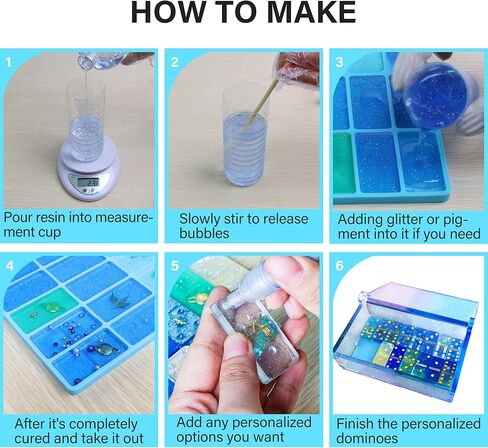 HOW TO MAKE

1

Pour resin into measurement cup

2

Slowly stir to release bubbles

3

Adding glitter or pigment into it if you need

4

After it's completely cured and take it out

5

Add any personalized options you want

6

Finish the personalized dominoes