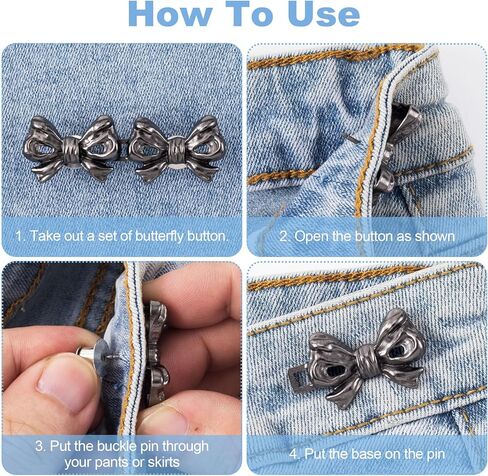 How To Use

1. Take out a set of butterfly button.

2. Open the button as shown

3. Put the buckle pin through your pants or skirts

4. Put the base on the pin