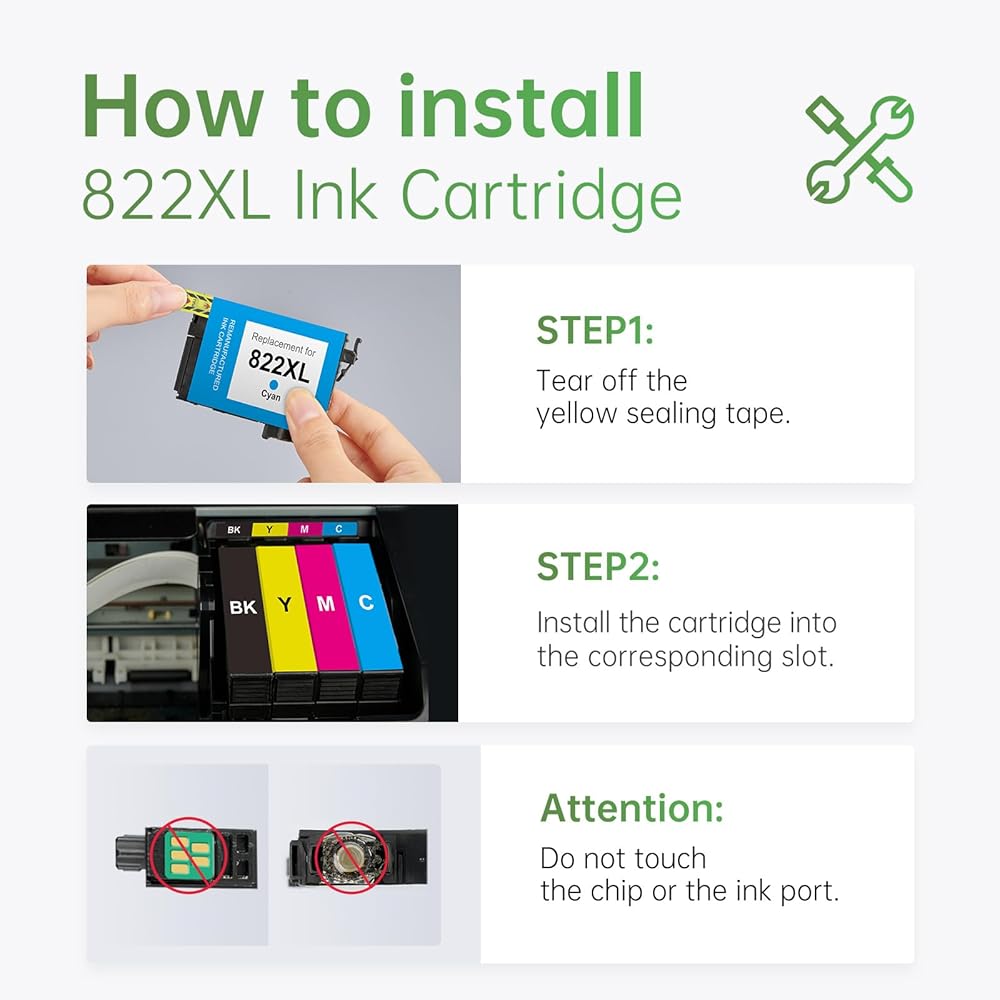 How to install
822XL Ink Cartridge

REMANUFACTURED INK CARTRIDGE
Replacement for
822XL
Cyan

STEP1:
Tear off the yellow sealing tape.

BK Y M C
BK Y M C

STEP2:
Install the cartridge into the corresponding slot.

Attention:
Do not touch the chip or the ink port.