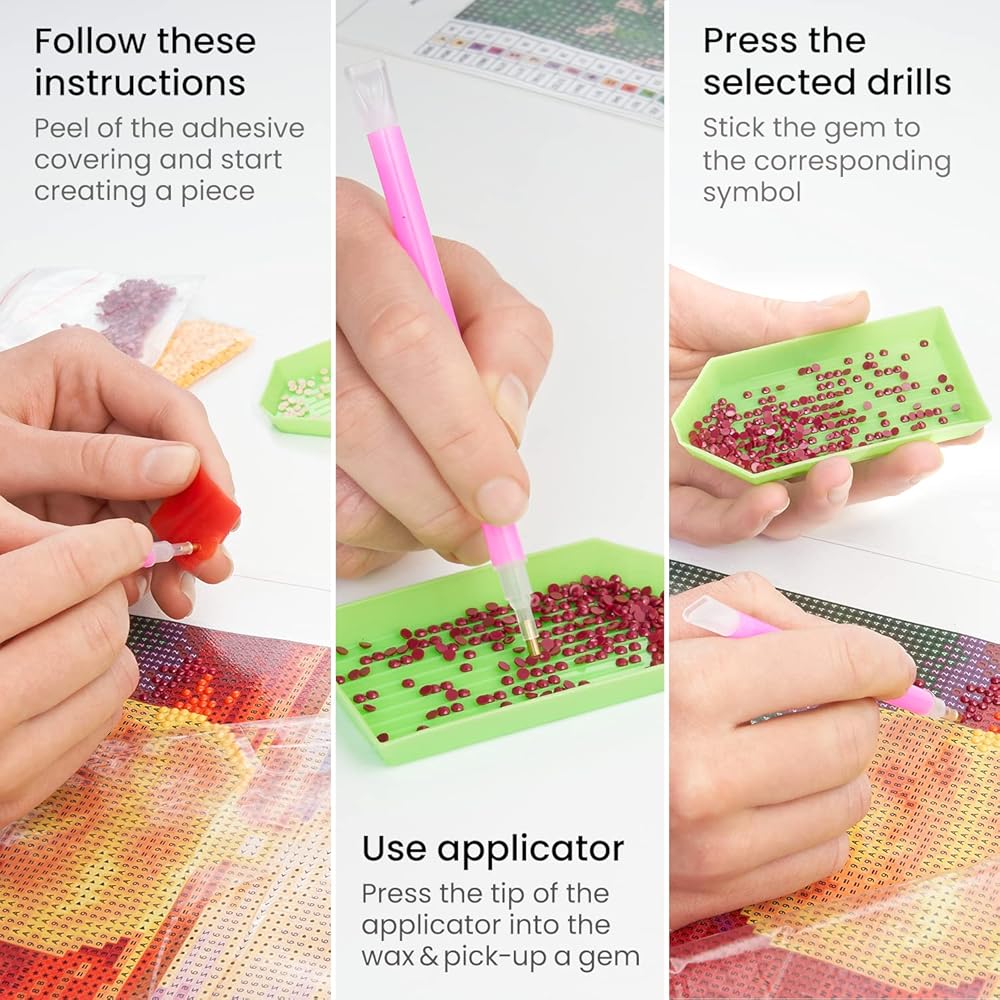 Follow these instructions

Peel of the adhesive covering and start creating a piece

Use applicator

Press the tip of the applicator into the wax & pick-up a gem

Press the selected drills

Stick the gem to the corresponding symbol