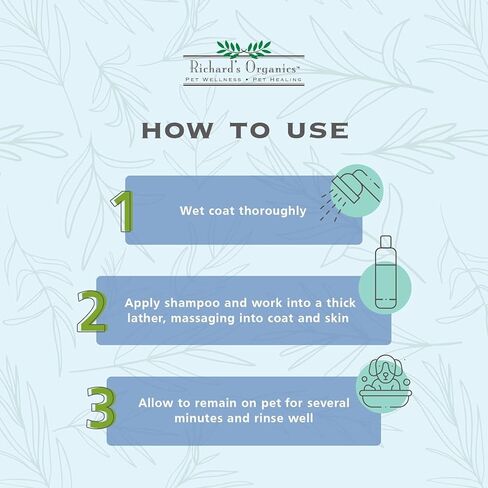 Richard's Organics™
PET WELLNESS • PET HEALING

HOW TO USE

1 Wet coat thoroughly

2 Apply shampoo and work into a thick lather, massaging into coat and skin

3 Allow to remain on pet for several minutes and rinse well