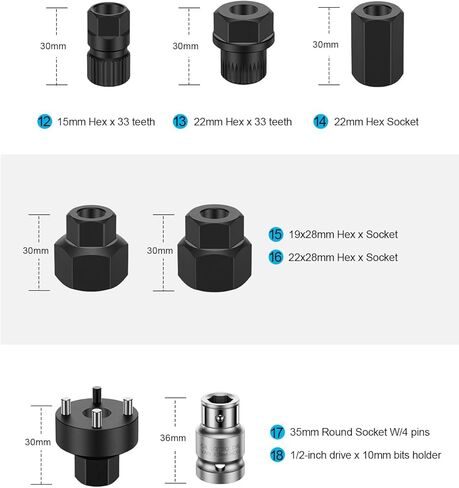 30mm

30mm

30mm

12 15mm Hex x 33 teeth

13 22mm Hex x 33 teeth

14 22mm Hex Socket

30mm

30mm

15 19x28mm Hex x Socket

16 22x28mm Hex x Socket

30mm

36mm

17 35mm Round Socket W/4 pins

18 1/2-inch drive x 10mm bits holder