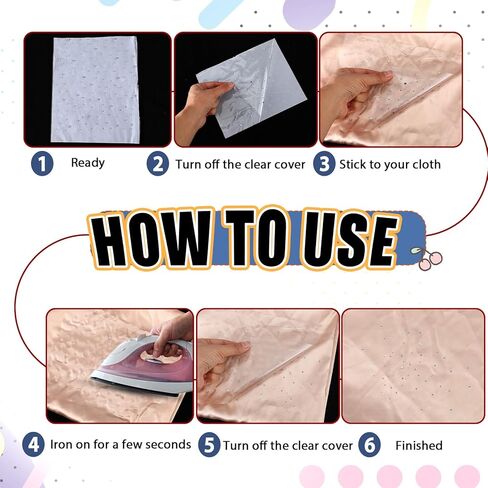 1 Ready
2 Turn off the clear cover
3 Stick to your cloth

HOW TO USE

4 Iron on for a few seconds
5 Turn off the clear cover
6 Finished