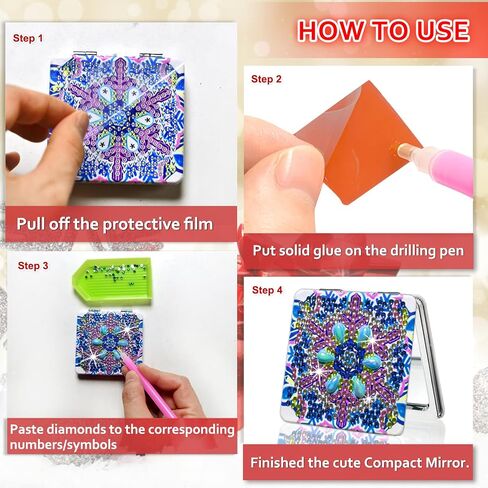 HOW TO USE

Step 1

Pull off the protective film

Step 2

Put solid glue on the drilling pen

Step 3

Paste diamonds to the corresponding numbers/symbols

Step 4

Finished the cute Compact Mirror.