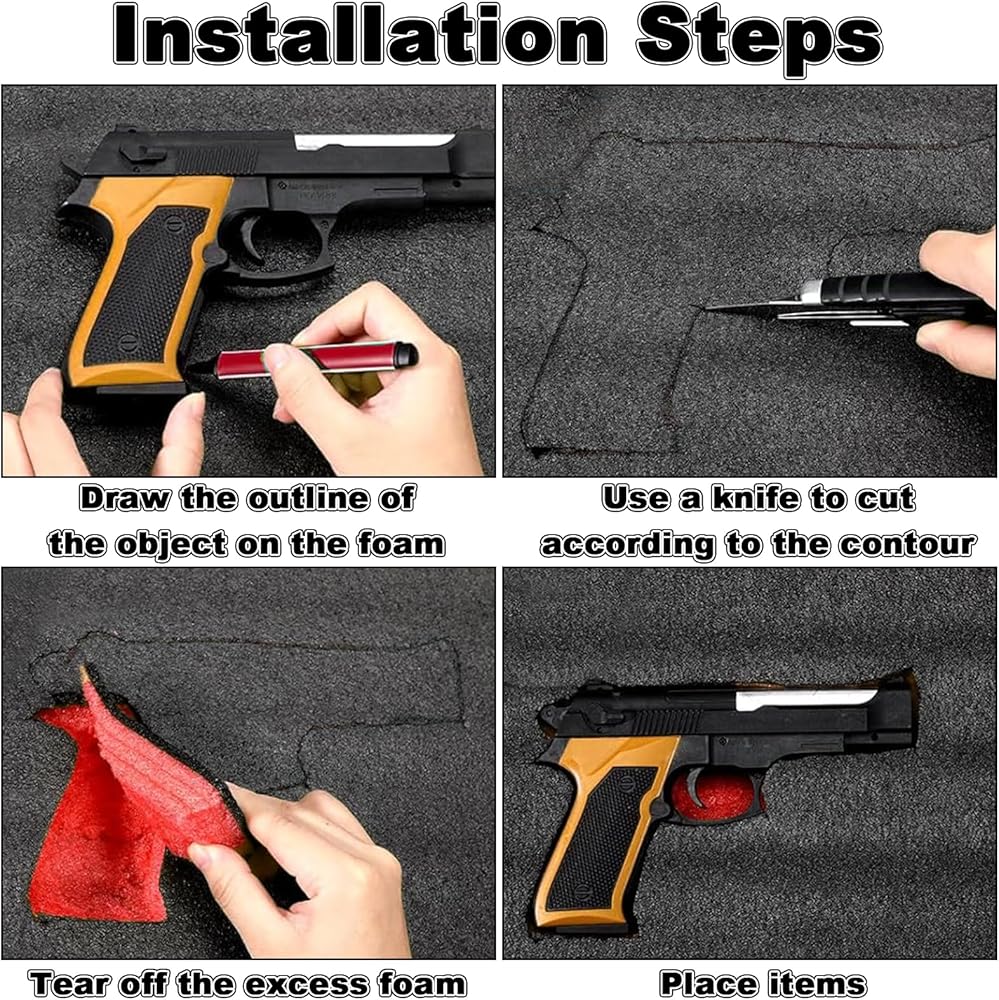 Installation Steps

Draw the outline of the object on the foam

Use a knife to cut according to the contour

Tear off the excess foam

Place items