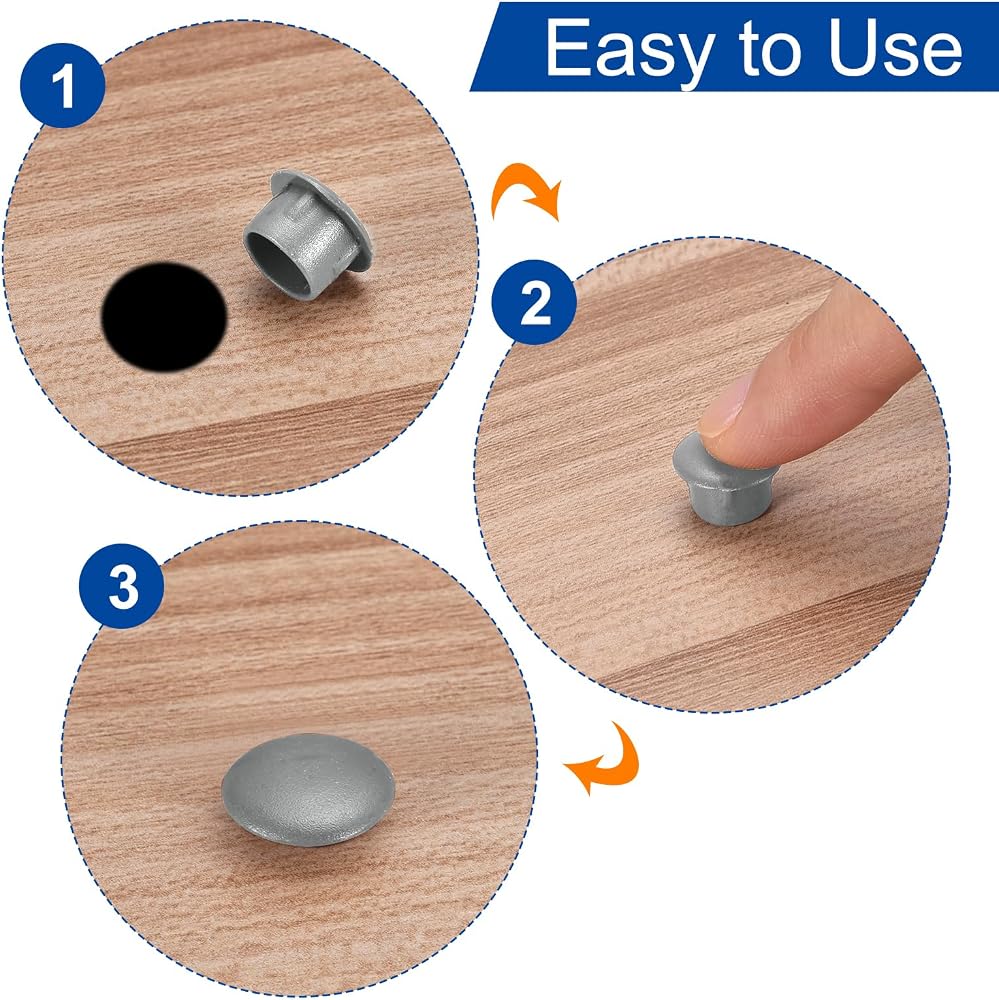 Easy to Use

1

2

3