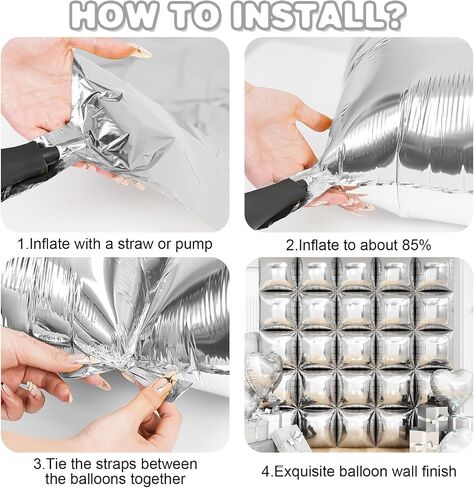 HOW TO INSTALL?

1.Inflate with a straw or pump

2.Inflate to about 85%

3.Tie the straps between the balloons together

4.Exquisite balloon wall finish