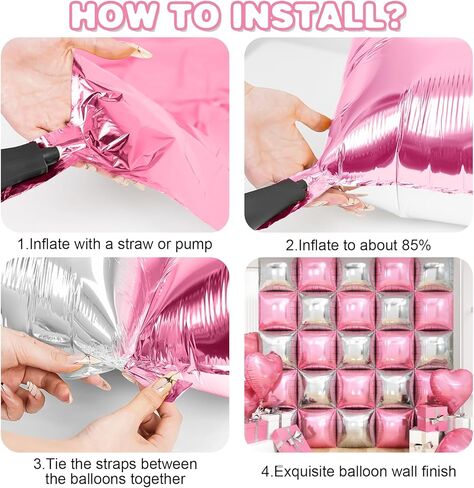 HOW TO INSTALL?

1.Inflate with a straw or pump

2.Inflate to about 85%

3.Tie the straps between the balloons together

4.Exquisite balloon wall finish