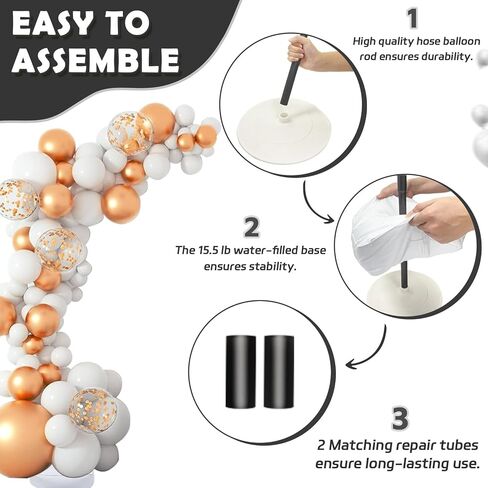 EASY TO ASSEMBLE

1
High quality hose balloon rod ensures durability.

2
The 15.5 lb water-filled base ensures stability.

3
2 Matching repair tubes ensure long-lasting use.