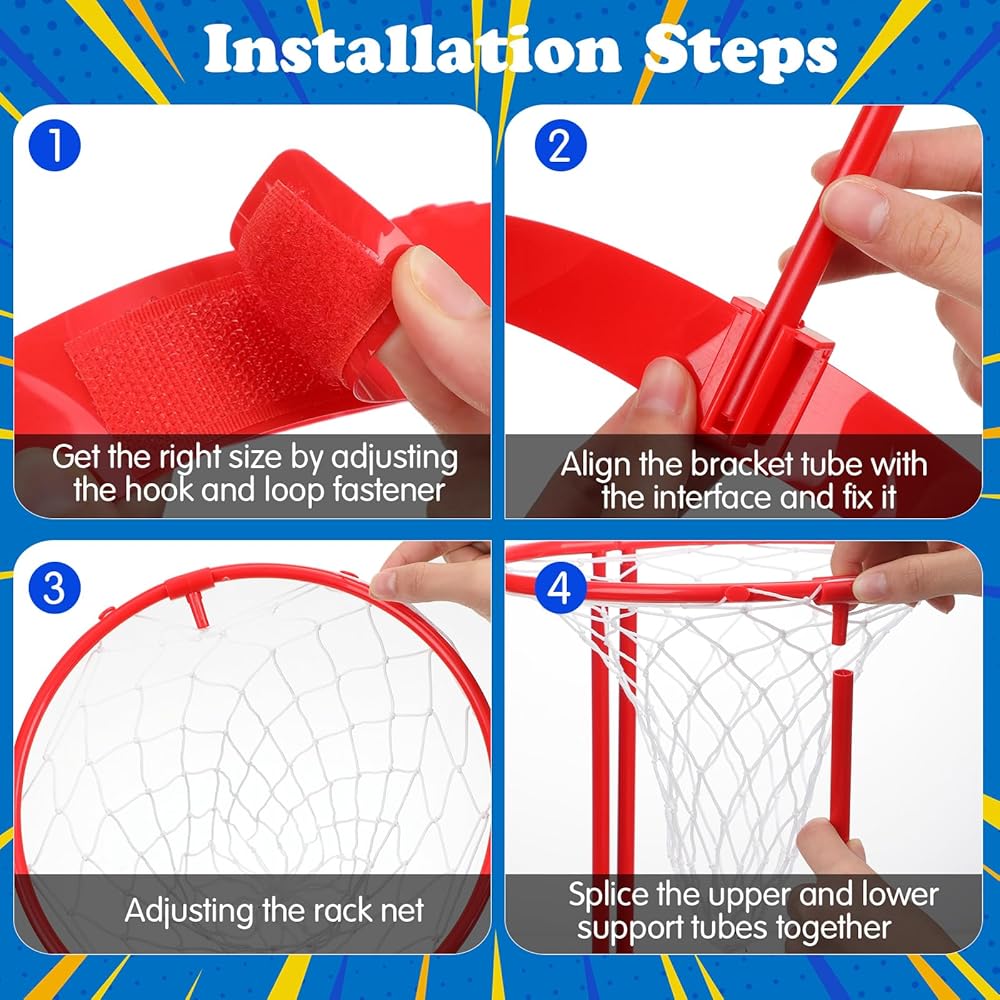 Installation Steps

1

Get the right size by adjusting the hook and loop fastener

2

Align the bracket tube with the interface and fix it

3

Adjusting the rack net

4

Splice the upper and lower support tubes together