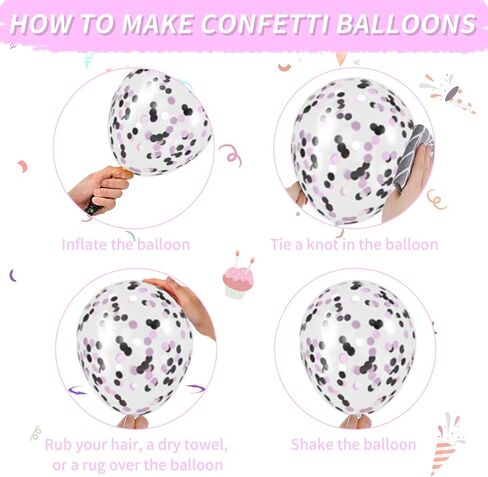 HOW TO MAKE CONFETTI BALLOONS

Inflate the balloon

Tie a knot in the balloon

Rub your hair, a dry towel, or a rug over the balloon

Shake the balloon