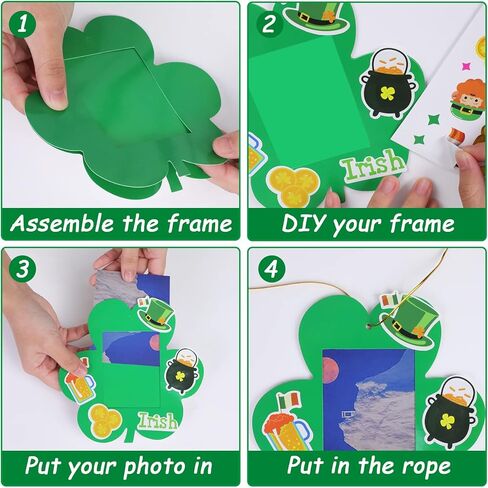 1

Assemble the frame

2

Irish

DIY your frame

3

Irish

Put your photo in

4

Put in the rope