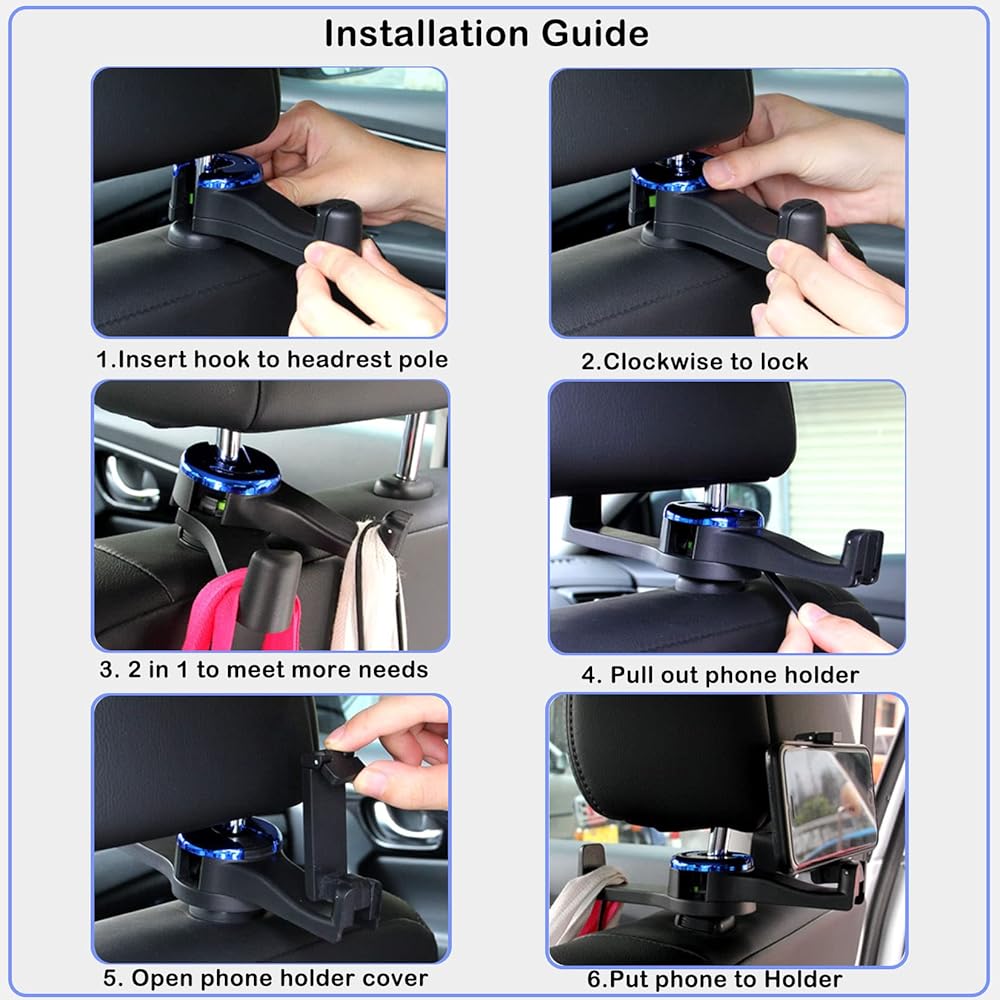 Installation Guide

1.Insert hook to headrest pole

2.Clockwise to lock

3. 2 in 1 to meet more needs

4. Pull out phone holder

5. Open phone holder cover

6.Put phone to Holder