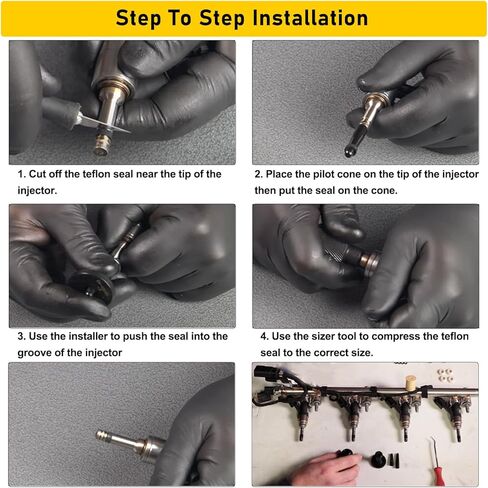 Step To Step Installation

1. Cut off the teflon seal near the tip of the injector.

2. Place the pilot cone on the tip of the injector then put the seal on the cone.

3. Use the installer to push the seal into the groove of the injector

4. Use the sizer tool to compress the teflon seal to the correct size.