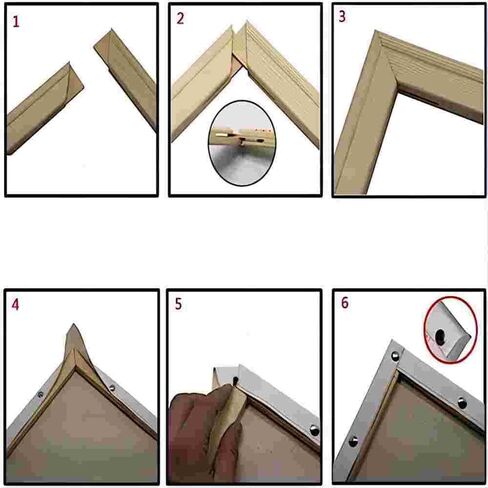 1

2

3

4

5

6