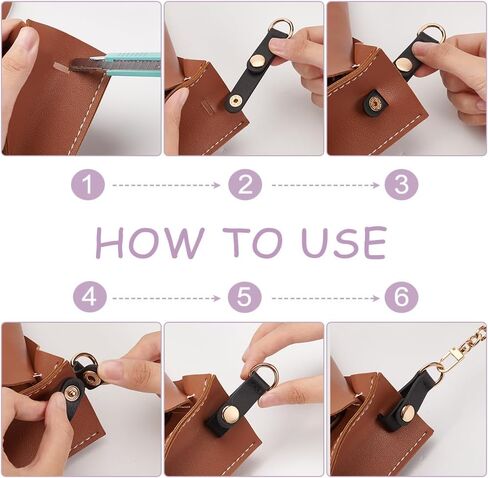 1 2 3

HOW TO USE

4 5 6