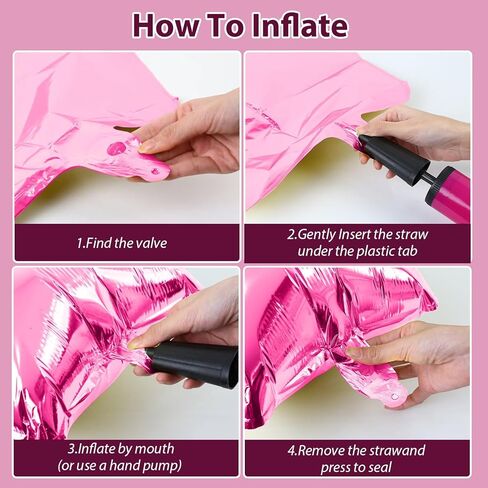 How To Inflate

1.Find the valve

2.Gently Insert the straw under the plastic tab

3.Inflate by mouth (or use a hand pump)

4.Remove the strawand press to seal