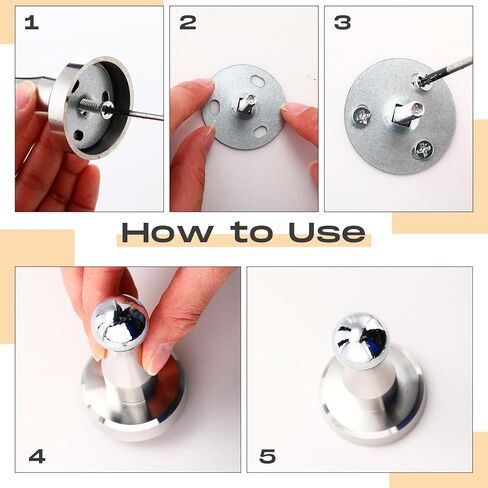 1

2

3

How to Use

4

5